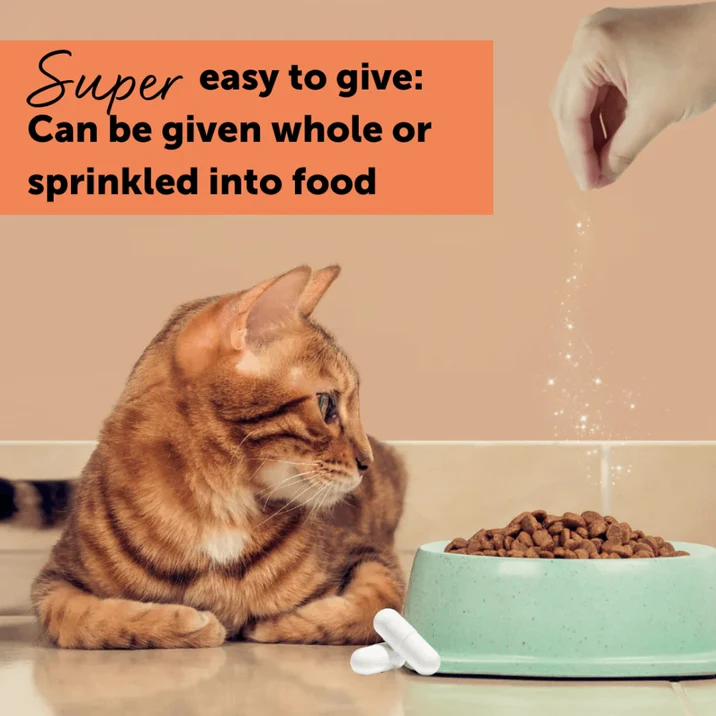 Super easy to give:
Can be given whole or sprinkled into food