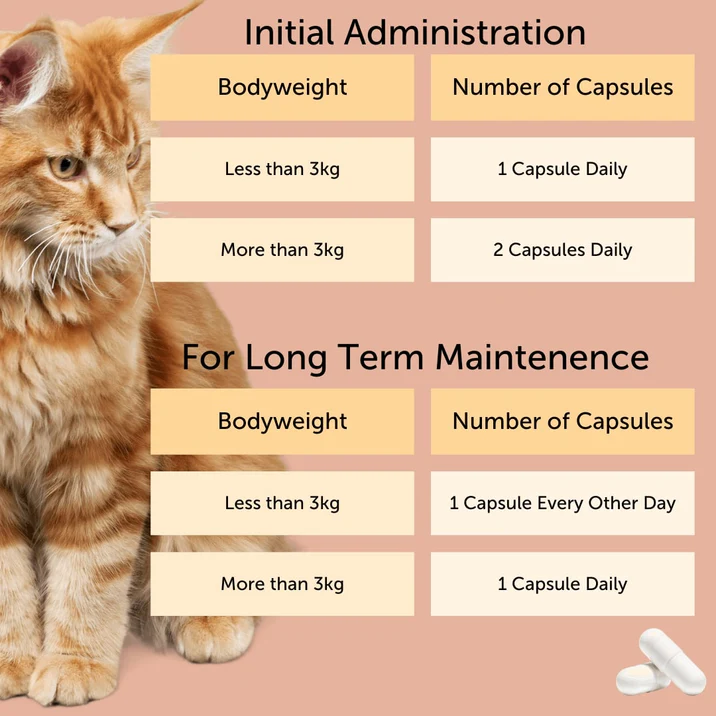 Initial Administration

| Bodyweight | Number of Capsules |
|---|---|
| Less than 3kg | 1 Capsule Daily |
| More than 3kg | 2 Capsules Daily |

For Long Term Maintenence

| Bodyweight | Number of Capsules |
|---|---|
| Less than 3kg | 1 Capsule Every Other Day |
| More than 3kg | 1 Capsule Daily |