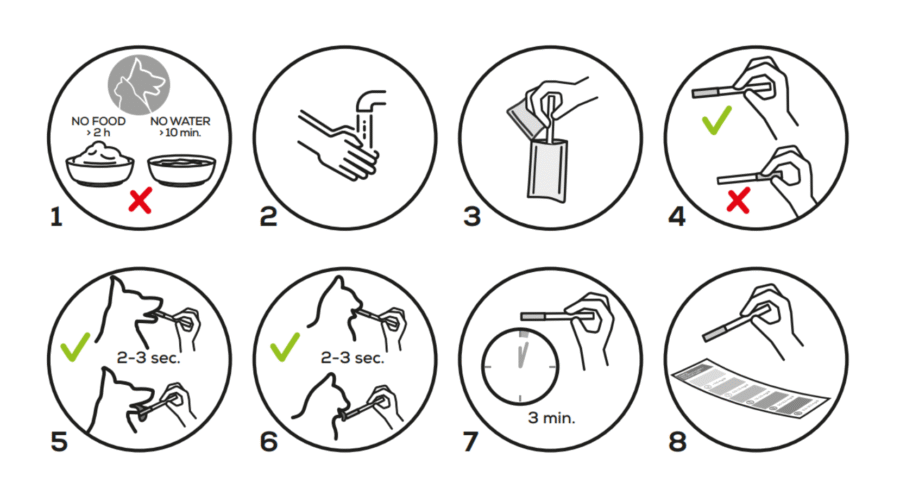 NO FOOD
> 2 h

NO WATER
> 10 min.

1

2

3

4

2-3 sec.

5

2-3 sec.

6

3 min.

7

8