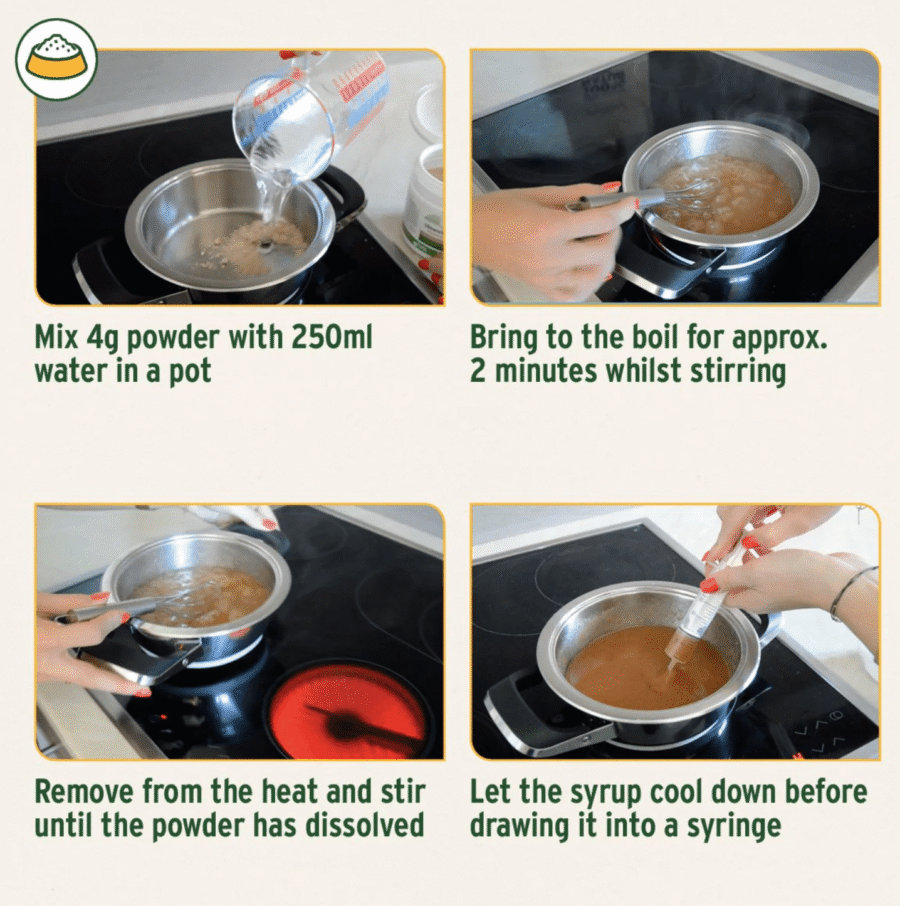 Mix 4g powder with 250ml water in a pot

Bring to the boil for approx. 2 minutes whilst stirring

Remove from the heat and stir until the powder has dissolved

Let the syrup cool down before drawing it into a syringe